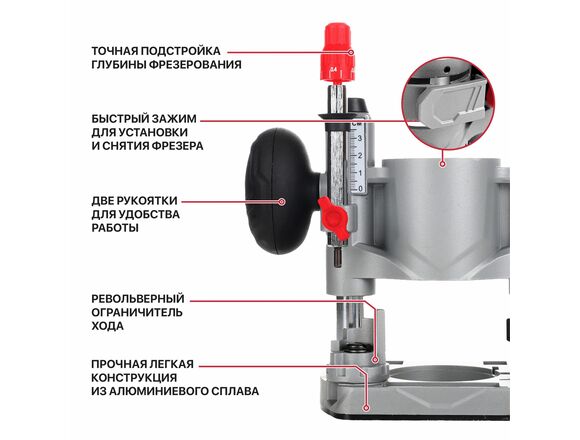 ТОЧНАЯ ПОДСТРОЙКА ГЛУБИНЫ ФРЕЗЕРОВАНИЯ

БЫСТРЫЙ ЗАЖИМ ДЛЯ УСТАНОВКИ И СНЯТИЯ ФРЕЗЕРА

ДВЕ РУКОЯТКИ ДЛЯ УДОБСТВА РАБОТЫ

РЕВОЛЬВЕРНЫЙ ОГРАНИЧИТЕЛЬ ХОДА

ПРОЧНАЯ ЛЕГКАЯ КОНСТРУКЦИЯ ИЗ АЛЮМИНИЕВОГО СПЛАВА

CM
3
2
1
0