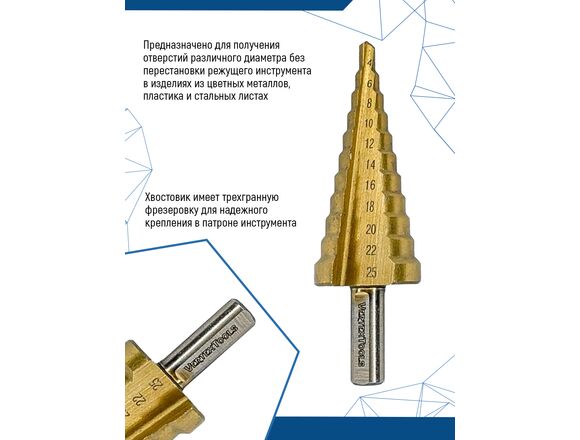 Предназначено для получения отверстий различного диаметра без перестановки режущего инструмента в изделиях из цветных металлов, пластика и стальных листах

Хвостовик имеет трехгранную фрезеровку для надежного крепления в патроне инструмента

4
6
8
10
12
14
16
18
20
22
25

VertexTools

VertexTools
25
22