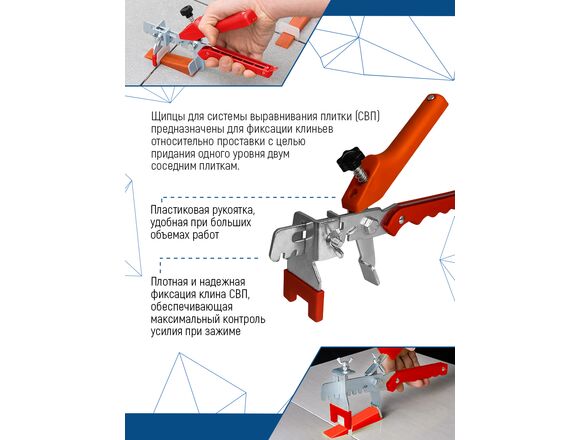 Щипцы для системы выравнивания плитки (СВП) предназначены для фиксации клиньев относительно проставки с целью придания одного уровня двум соседним плиткам.

Пластиковая рукоятка, удобная при больших объемах работ

Плотная и надежная фиксация клина СВП, обеспечивающая максимальный контроль усилия при зажиме