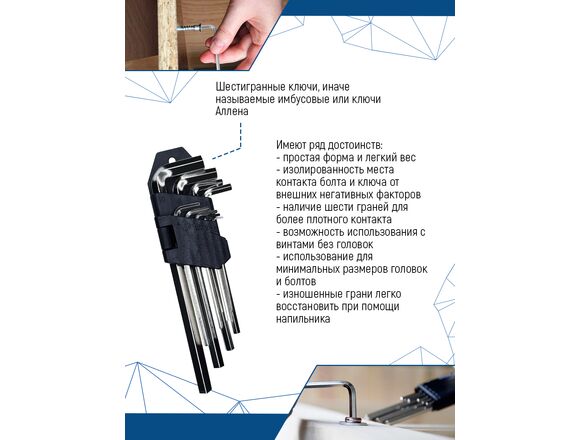 Шестигранные ключи, иначе называемые имбусовые или ключи Аллена

Имеют ряд достоинств:
- простая форма и легкий вес
- изолированность места контакта болта и ключа от внешних негативных факторов
- наличие шести граней для более плотного контакта
- возможность использования с винтами без головок
- использование для минимальных размеров головок и болтов
- изношенные грани легко восстановить при помощи напильника