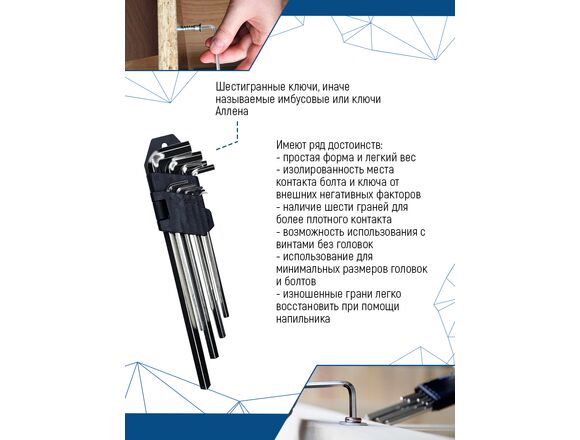 Шестигранные ключи, иначе называемые имбусовые или ключи Аллена

Имеют ряд достоинств:
- простая форма и легкий вес
- изолированность места контакта болта и ключа от внешних негативных факторов
- наличие шести граней для более плотного контакта
- возможность использования с винтами без головок
- использование для минимальных размеров головок и болтов
- изношенные грани легко восстановить при помощи напильника