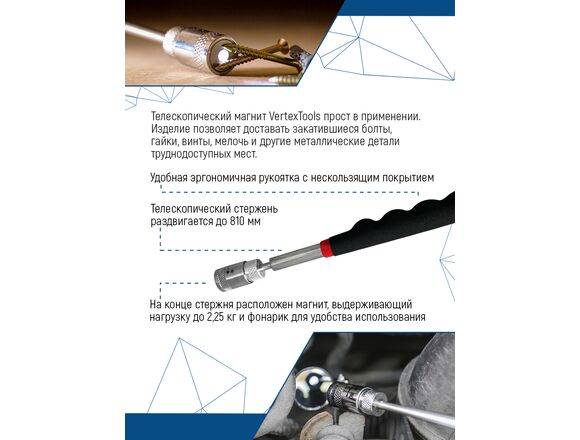 Телескопический магнит VertexTools прост в применении. Изделие позволяет доставать закатившиеся болты, гайки, винты, мелочь и другие металлические детали труднодоступных мест.

Удобная эргономичная рукоятка с нескользящим покрытием

Телескопический стержень раздвигается до 810 мм

На конце стержня расположен магнит, выдерживающий нагрузку до 2,25 кг и фонарик для удобства использования