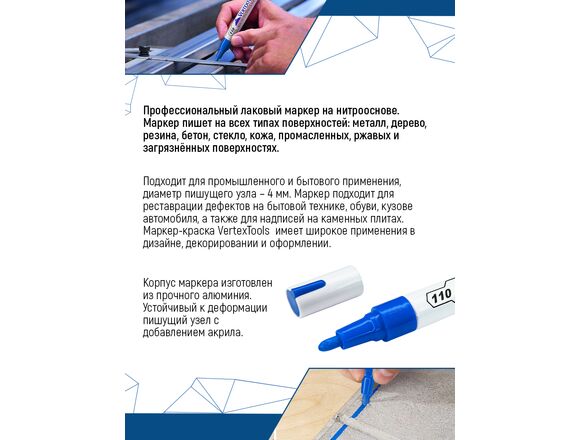 Профессиональный лаковый маркер на нитрооснове. Маркер пишет на всех типах поверхностей: металл, дерево, резина, бетон, стекло, кожа, промасленных, ржавых и загрязнённых поверхностях.

Подходит для промышленного и бытового применения, диаметр пишущего узла – 4 мм. Маркер подходит для реставрации дефектов на бытовой технике, обуви, кузове автомобиля, а также для надписей на каменных плитах. Маркер-краска VertexTools имеет широкое применения в дизайне, декорировании и оформлении.

Корпус маркера изготовлен из прочного алюминия. Устойчивый к деформации пишущий узел с добавлением акрила.

110