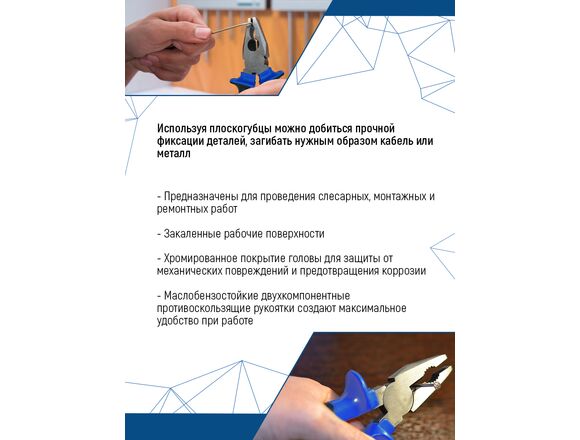 Используя плоскогубцы можно добиться прочной фиксации деталей, загибать нужным образом кабель или металл

- Предназначены для проведения слесарных, монтажных и ремонтных работ

- Закаленные рабочие поверхности

- Хромированное покрытие головы для защиты от механических повреждений и предотвращения коррозии

- Маслобензостойкие двухкомпонентные противоскользящие рукоятки создают максимальное удобство при работе