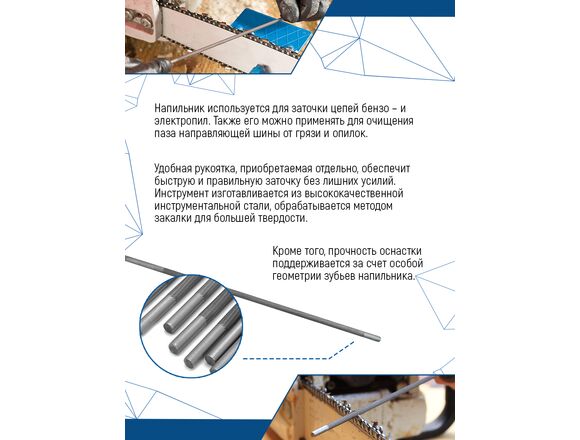 Напильник используется для заточки цепей бензо – и электропил. Также его можно применять для очищения паза направляющей шины от грязи и опилок.

Удобная рукоятка, приобретаемая отдельно, обеспечит быструю и правильную заточку без лишних усилий. Инструмент изготавливается из высококачественной инструментальной стали, обрабатывается методом закалки для большей твердости.

Кроме того, прочность оснастки поддерживается за счет особой геометрии зубьев напильника.