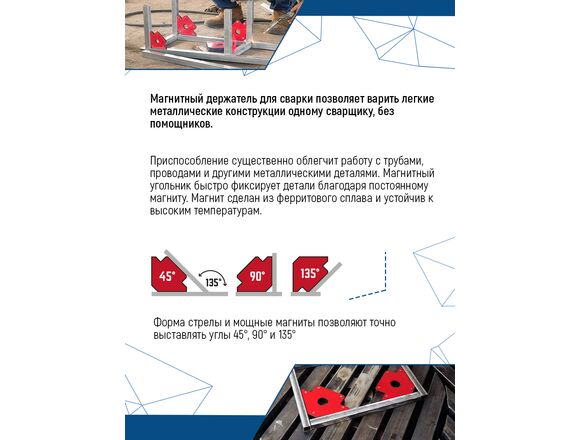 Магнитный держатель для сварки позволяет варить легкие металлические конструкции одному сварщику, без помощников.

Приспособление существенно облегчит работу с трубами, проводами и другими металлическими деталями. Магнитный угольник быстро фиксирует детали благодаря постоянному магниту. Магнит сделан из ферритового сплава и устойчив к высоким температурам.

45°

135°

90°

135°

Форма стрелы и мощные магниты позволяют точно выставлять углы 45°, 90° и 135°