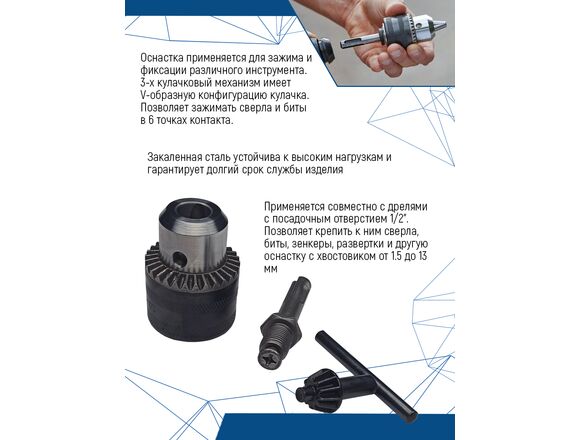 Оснастка применяется для зажима и фиксации различного инструмента. 3-х кулачковый механизм имеет V-образную конфигурацию кулачка. Позволяет зажимать сверла и биты в 6 точках контакта.

Закаленная сталь устойчива к высоким нагрузкам и гарантирует долгий срок службы изделия

Применяется совместно с дрелями с посадочным отверстием 1/2". Позволяет крепить к ним сверла, биты, зенкеры, развертки и другую оснастку с хвостовиком от 1.5 до 13 мм