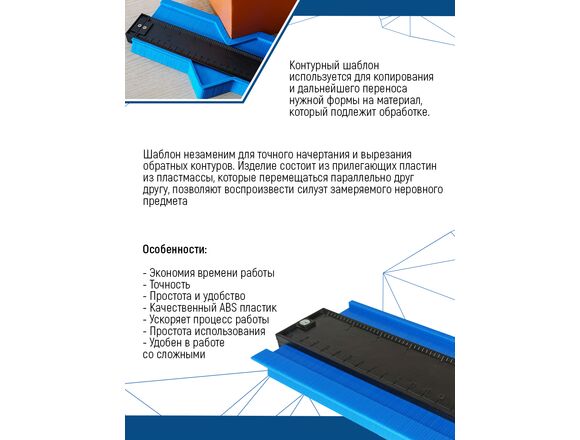 Контурный шаблон используется для копирования и дальнейшего переноса нужной формы на материал, который подлежит обработке.

Шаблон незаменим для точного начертания и вырезания обратных контуров. Изделие состоит из прилегающих пластин из пластмассы, которые перемещаться параллельно друг другу, позволяют воспроизвести силуэт замеряемого неровного предмета

Особенности:

- Экономия времени работы
- Точность
- Простота и удобство
- Качественный ABS пластик
- Ускоряет процесс работы
- Простота использования
- Удобен в работе со сложными