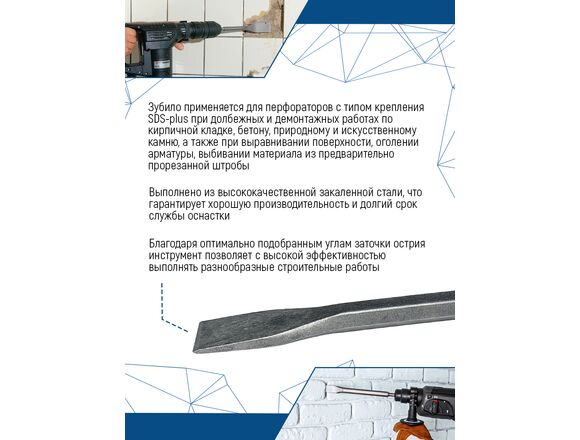 Зубило применяется для перфораторов с типом крепления SDS-plus при долбежных и демонтажных работах по кирпичной кладке, бетону, природному и искусственному камню, а также при выравнивании поверхности, оголении арматуры, выбивании материала из предварительно прорезанной штробы

Выполнено из высококачественной закаленной стали, что гарантирует хорошую производительность и долгий срок службы оснастки

Благодаря оптимально подобранным углам заточки острия инструмент позволяет с высокой эффективностью выполнять разнообразные строительные работы