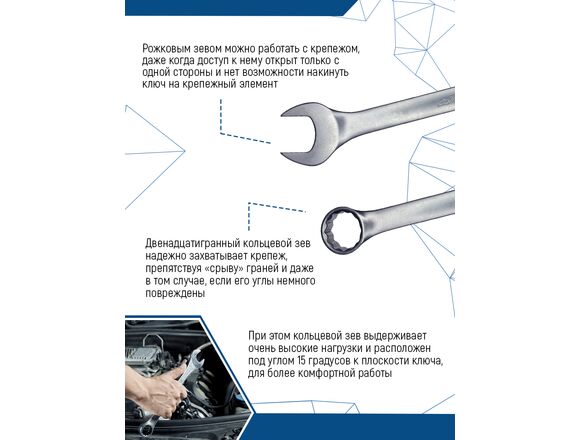 Рожковым зевом можно работать с крепежом, даже когда доступ к нему открыт только с одной стороны и нет возможности накинуть ключ на крепежный элемент

Двенадцатигранный кольцевой зев надежно захватывает крепеж, препятствуя «срыву» граней и даже в том случае, если его углы немного повреждены

При этом кольцевой зев выдерживает очень высокие нагрузки и расположен под углом 15 градусов к плоскости ключа, для более комфортной работы