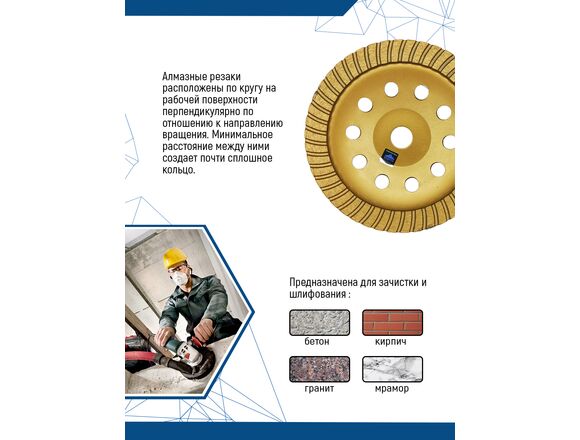 Алмазные резаки расположены по кругу на рабочей поверхности перпендикулярно по отношению к направлению вращения. Минимальное расстояние между ними создает почти сплошное кольцо.

Предназначена для зачистки и шлифования :

бетон

кирпич

гранит

мрамор