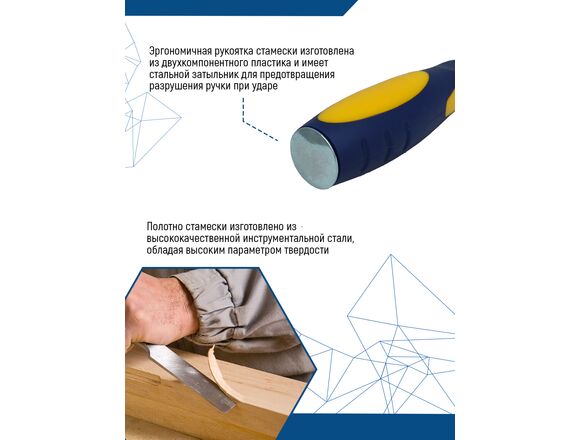 Эргономичная рукоятка стамески изготовлена из двухкомпонентного пластика и имеет стальной затыльник для предотвращения разрушения ручки при ударе

Полотно стамески изготовлено из высококачественной инструментальной стали, обладая высоким параметром твердости