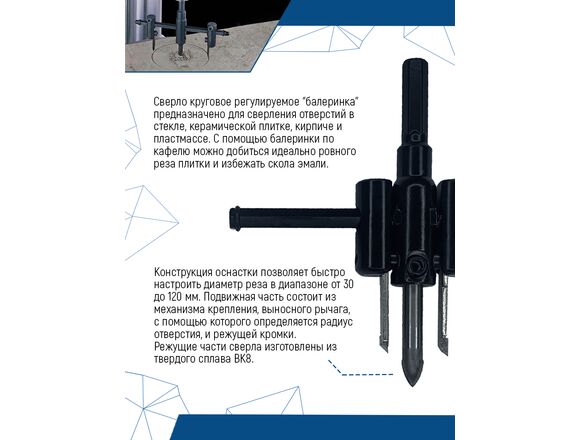 Сверло круговое регулируемое "балеринка" предназначено для сверления отверстий в стекле, керамической плитке, кирпиче и пластмассе. С помощью балеринки по кафелю можно добиться идеально ровного реза плитки и избежать скола эмали.

Конструкция оснастки позволяет быстро настроить диаметр реза в диапазоне от 30 до 120 мм. Подвижная часть состоит из механизма крепления, выносного рычага, с помощью которого определяется радиус отверстия, и режущей кромки.
Режущие части сверла изготовлены из твердого сплава ВК8.