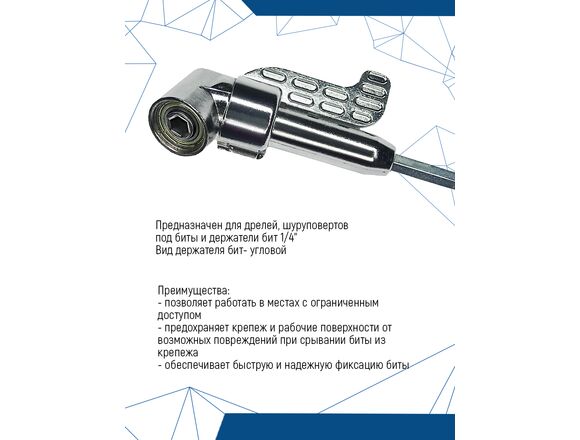 Предназначен для дрелей, шуруповертов под биты и держатели бит 1/4"
Вид держателя бит- угловой

Преимущества:
- позволяет работать в местах с ограниченным доступом
- предохраняет крепеж и рабочие поверхности от возможных повреждений при срывании биты из крепежа
- обеспечивает быструю и надежную фиксацию биты