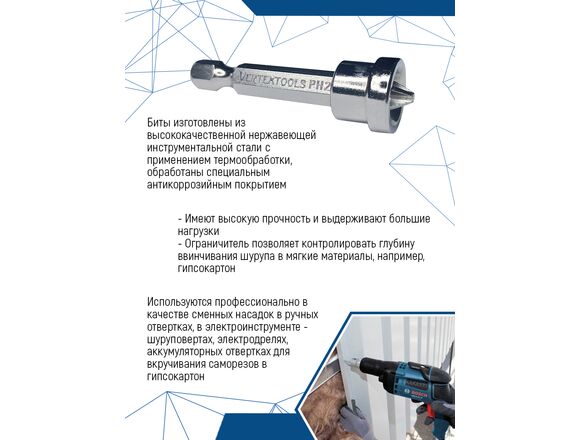 VERTEXTOOLS PH2

Биты изготовлены из высококачественной нержавеющей инструментальной стали с применением термообработки, обработаны специальным антикоррозийным покрытием

- Имеют высокую прочность и выдерживают большие нагрузки
- Ограничитель позволяет контролировать глубину ввинчивания шурупа в мягкие материалы, например, гипсокартон

Используются профессионально в качестве сменных насадок в ручных отвертках, в электроинструменте - шуруповертах, электродрелях, аккумуляторных отвертках для вкручивания саморезов в гипсокартон

BOSCH