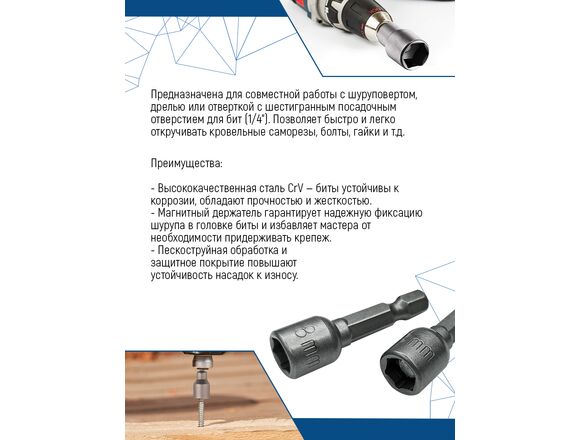 Предназначена для совместной работы с шуруповертом, дрелью или отверткой с шестигранным посадочным отверстием для бит (1/4"). Позволяет быстро и легко откручивать кровельные саморезы, болты, гайки и т.д.

Преимущества:

- Высококачественная сталь CrV – биты устойчивы к коррозии, обладают прочностью и жесткостью.
- Магнитный держатель гарантирует надежную фиксацию шурупа в головке биты и избавляет мастера от необходимости придерживать крепеж.
- Пескоструйная обработка и защитное покрытие повышают устойчивость насадок к износу.

8 mm

mm