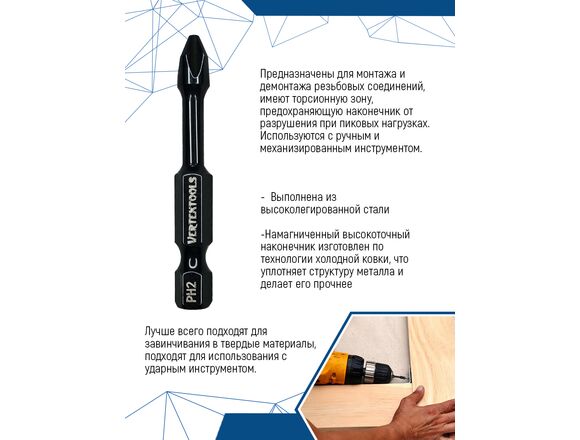 VERTEXTOOLS
C
PH2

Предназначены для монтажа и демонтажа резьбовых соединений, имеют торсионную зону, предохраняющую наконечник от разрушения при пиковых нагрузках. Используются с ручным и механизированным инструментом.

- Выполнена из высоколегированной стали

-Намагниченный высокоточный наконечник изготовлен по технологии холодной ковки, что уплотняет структуру металла и делает его прочнее

Лучше всего подходят для завинчивания в твердые материалы, подходят для использования с ударным инструментом.