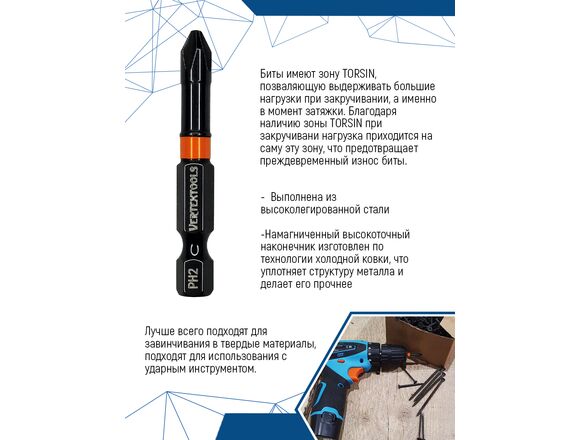 VERTEXTOOLS

PH2

Биты имеют зону TORSIN, позваляющую выдерживать большие нагрузки при закручивании, а именно в момент затяжки. Благодаря наличию зоны TORSIN при закручивани нагрузка приходится на саму эту зону, что предотвращает преждевременный износ биты.

- Выполнена из высоколегированной стали

-Намагниченный высокоточный наконечник изготовлен по технологии холодной ковки, что уплотняет структуру металла и делает его прочнее

Лучше всего подходят для завинчивания в твердые материалы, подходят для использования с ударным инструментом.