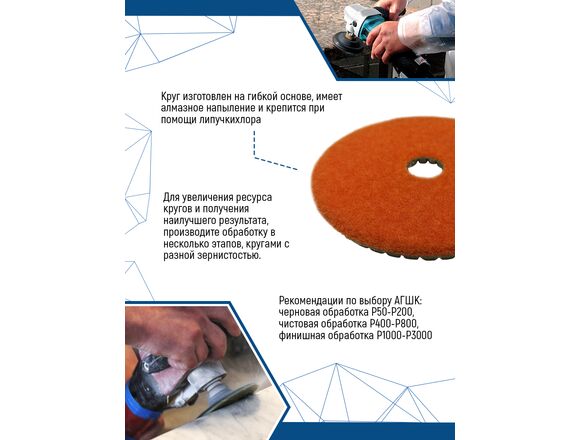 Круг изготовлен на гибкой основе, имеет алмазное напыление и крепится при помощи липучкихлора

Для увеличения ресурса кругов и получения наилучшего результата, производите обработку в несколько этапов, кругами с разной зернистостью.

Рекомендации по выбору АГШК:
черновая обработка Р50-Р200,
чистовая обработка Р400-Р800,
финишная обработка Р1000-Р3000